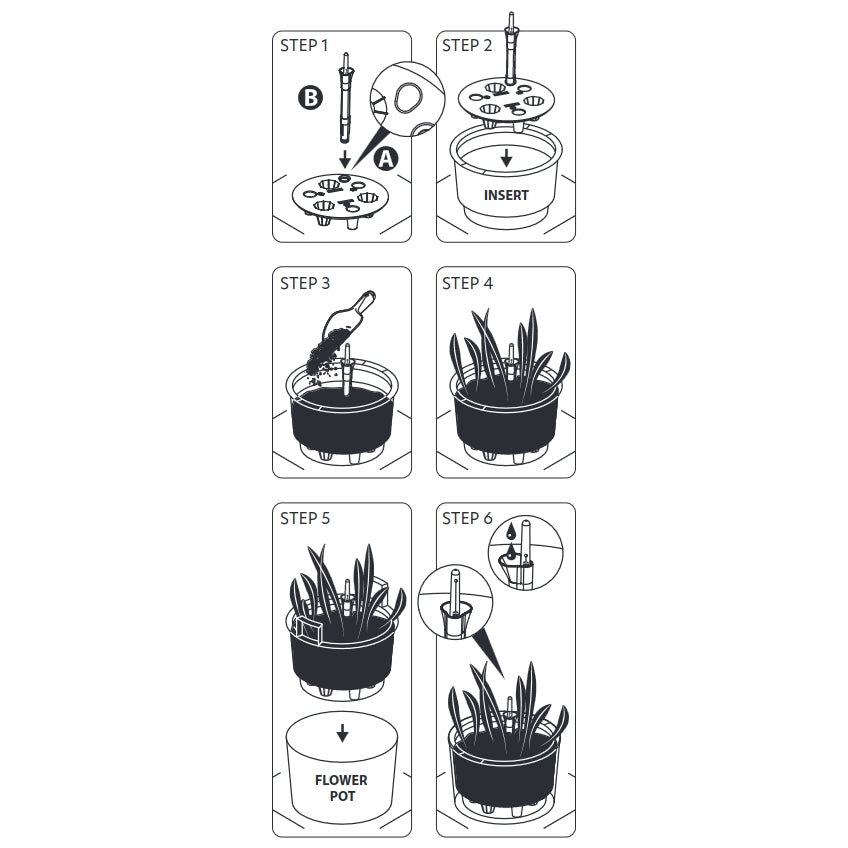 STEP 1

B

A

STEP 2

INSERT

STEP 3

STEP 4

STEP 5

FLOWER POT

STEP 6